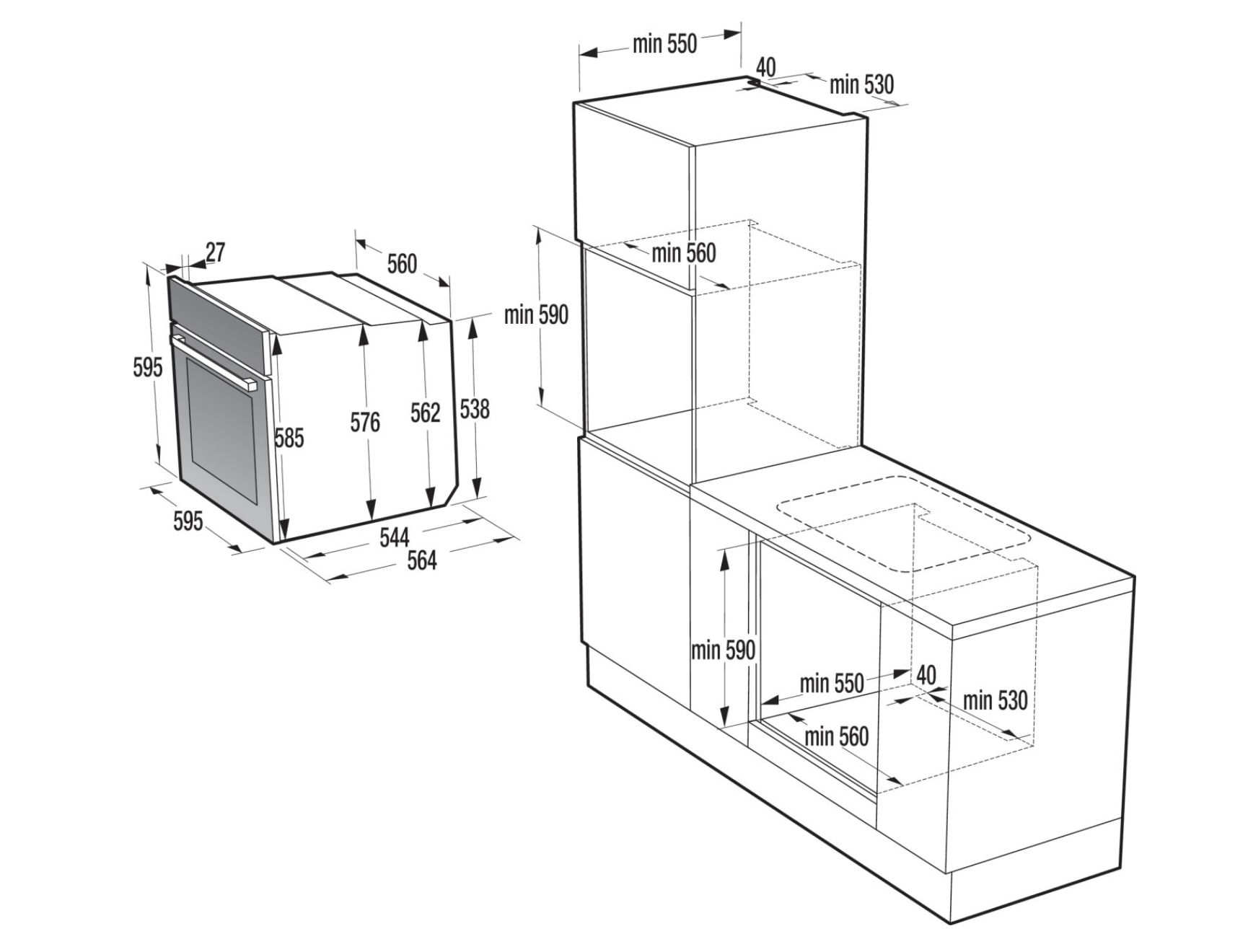 27
560
595
585
576
562
538
595
544
564
min 550
40
min 530
min 560
min 590
min 590
min 550
40
min 530
min 560