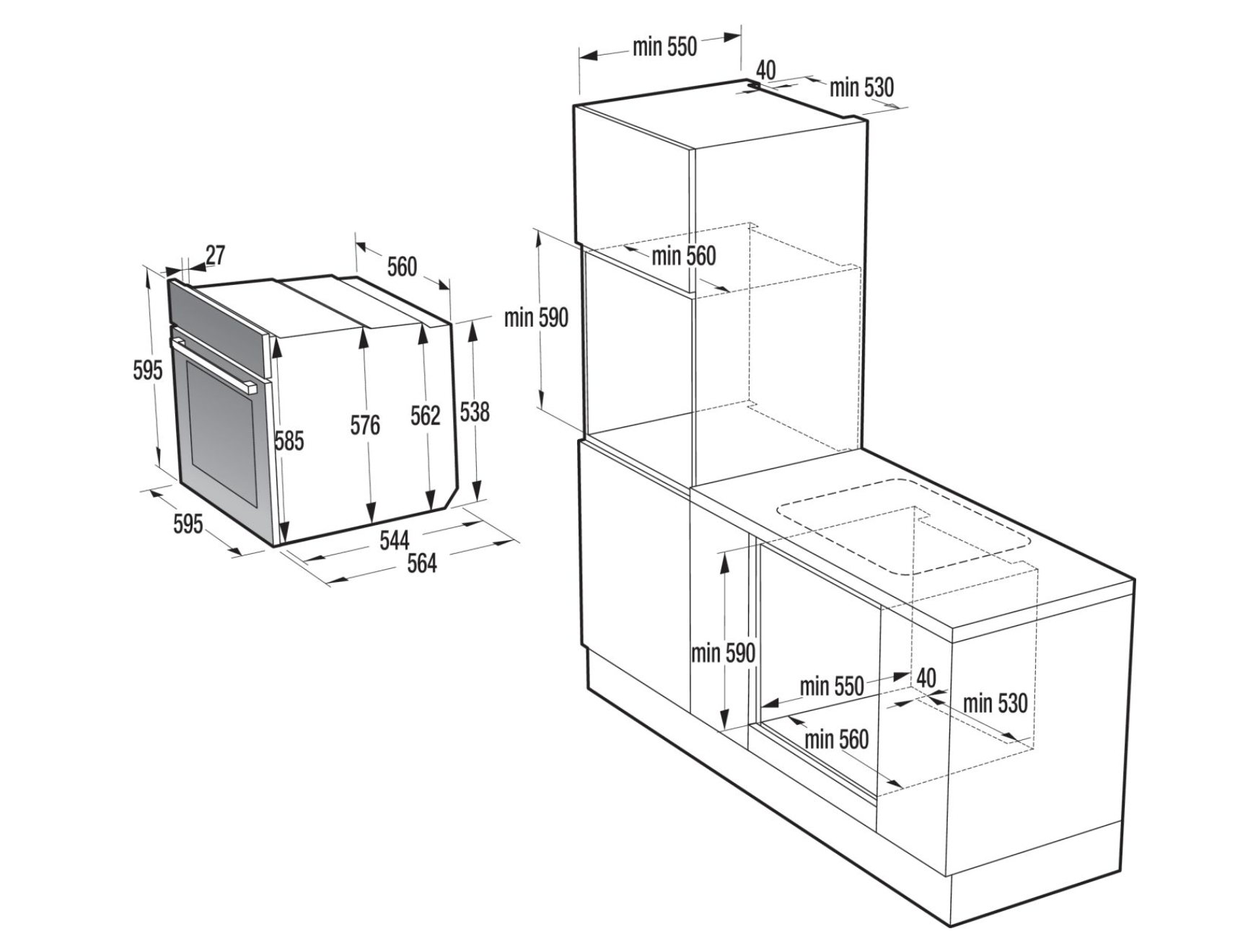 27
560
595
585
576
562
538
595
544
564
min 550
40
min 530
min 560
min 590
min 590
min 550
40
min 530
min 560