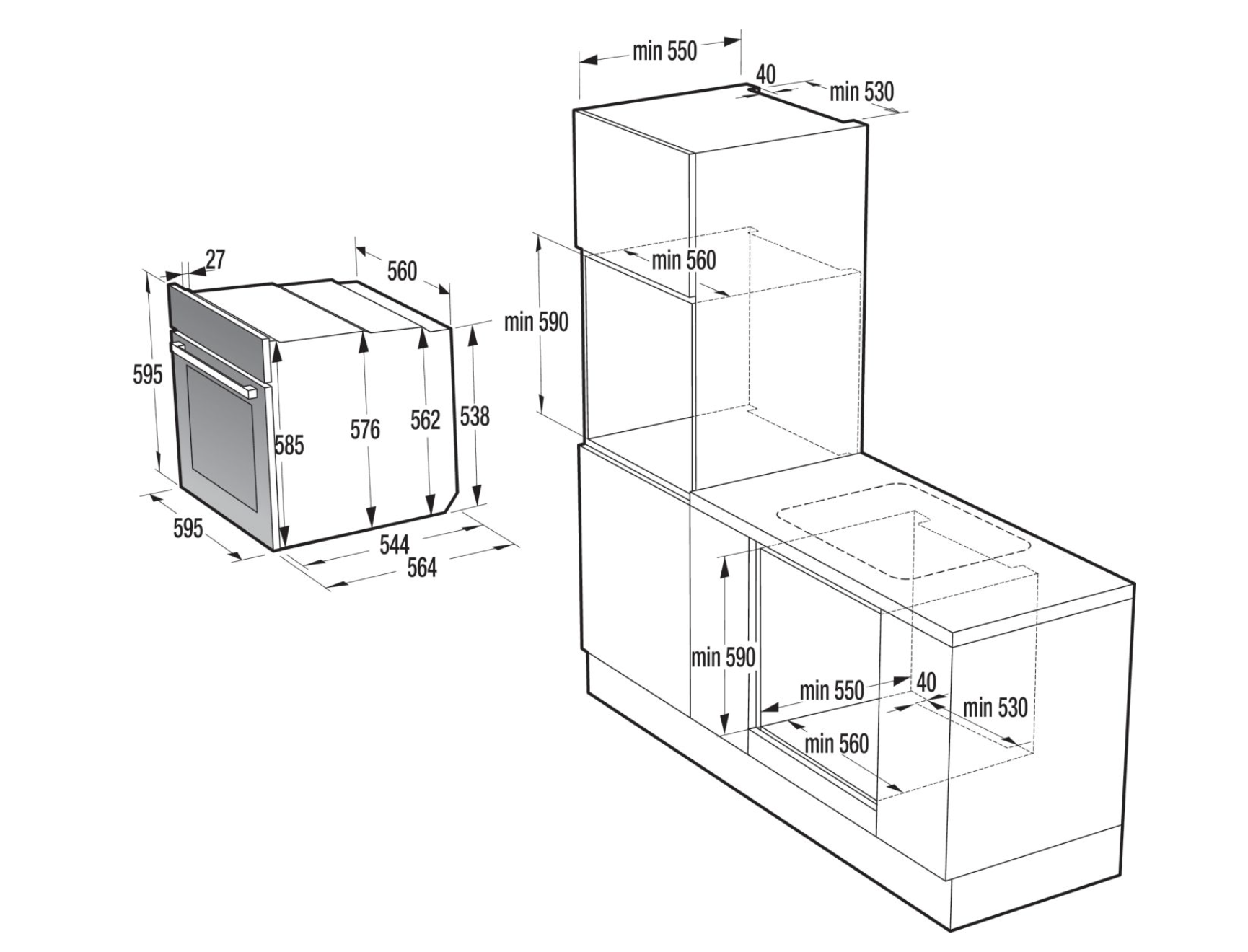 27
560
595
585
576
562
538
595
544
564

min 550
40
min 530
min 560
min 590

min 590
min 550
40
min 530
min 560